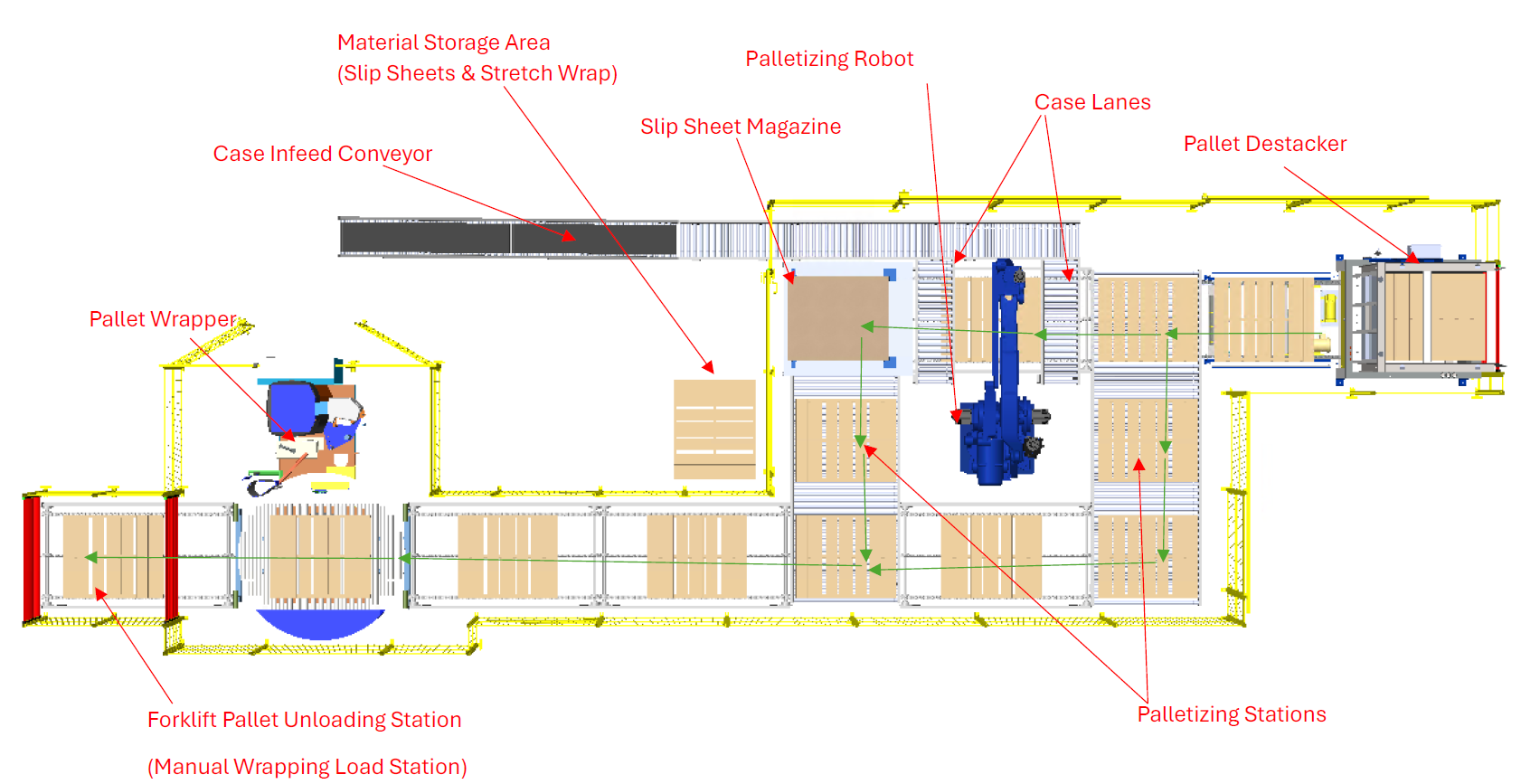 Material Storage Area
(Slip Sheets & Stretch Wrap)

Palletizing Robot

Case Lanes

Slip Sheet Magazine

Pallet Destacker

Case Infeed Conveyor

Pallet Wrapper

Forklift Pallet Unloading Station

(Manual Wrapping Load Station)

Palletizing Stations